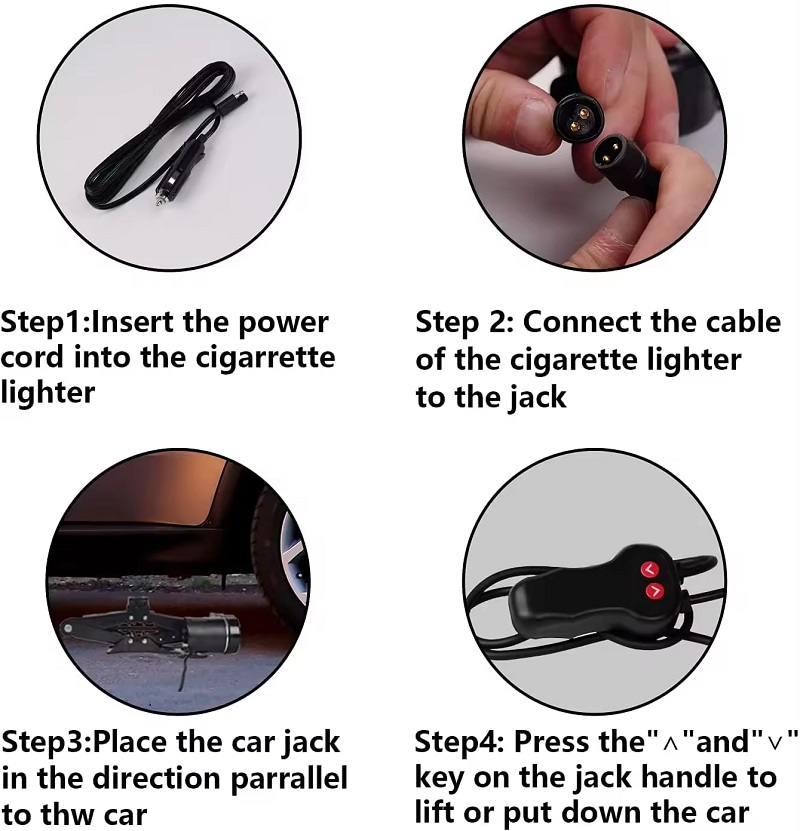 Step1:Insert the power cord into the cigarrette lighter

Step 2: Connect the cable of the cigarette lighter to the jack

Step3:Place the car jack in the direction parrallel to thw car

Step4: Press the"∧"and"∨" key on the jack handle to lift or put down the car